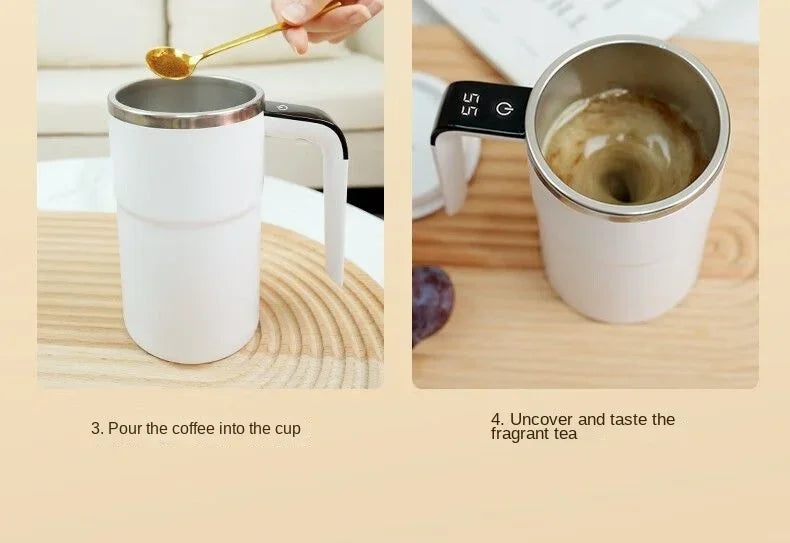 55

3. Pour the coffee into the cup

4. Uncover and taste the fragrant tea